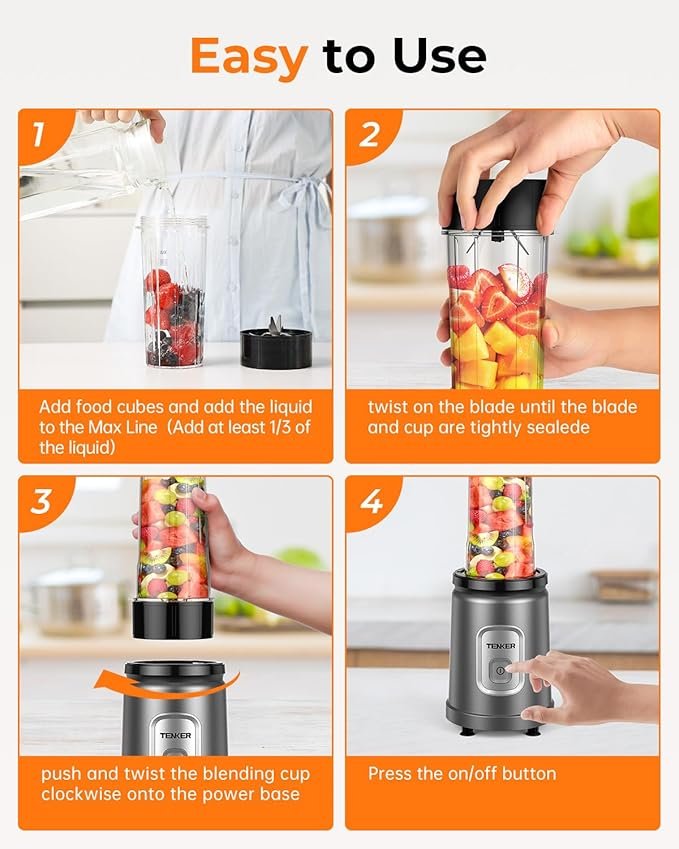 Easy to Use

1

Add food cubes and add the liquid to the Max Line（Add at least 1/3 of the liquid)

2

twist on the blade until the blade and cup are tightly sealede

3

TENKER

push and twist the blending cup clockwise onto the power base

4

TENKER

Press the on/off button